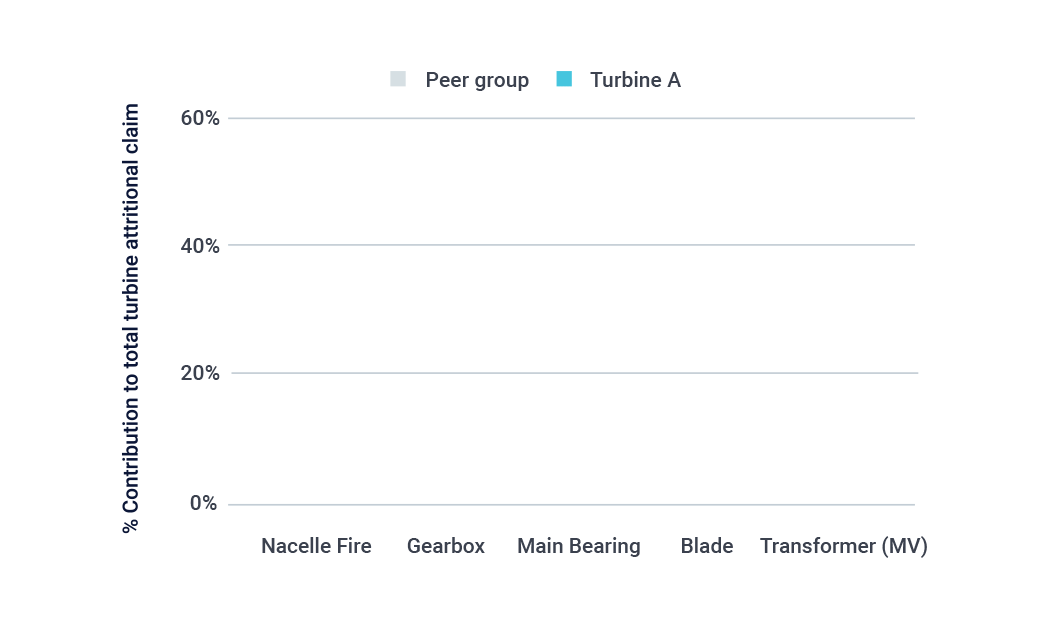 Peer group Turbine A

% Contribution to total turbine attritional claim

60%
40%
20%
0%

Nacelle Fire Gearbox Main Bearing Blade Transformer (MV)