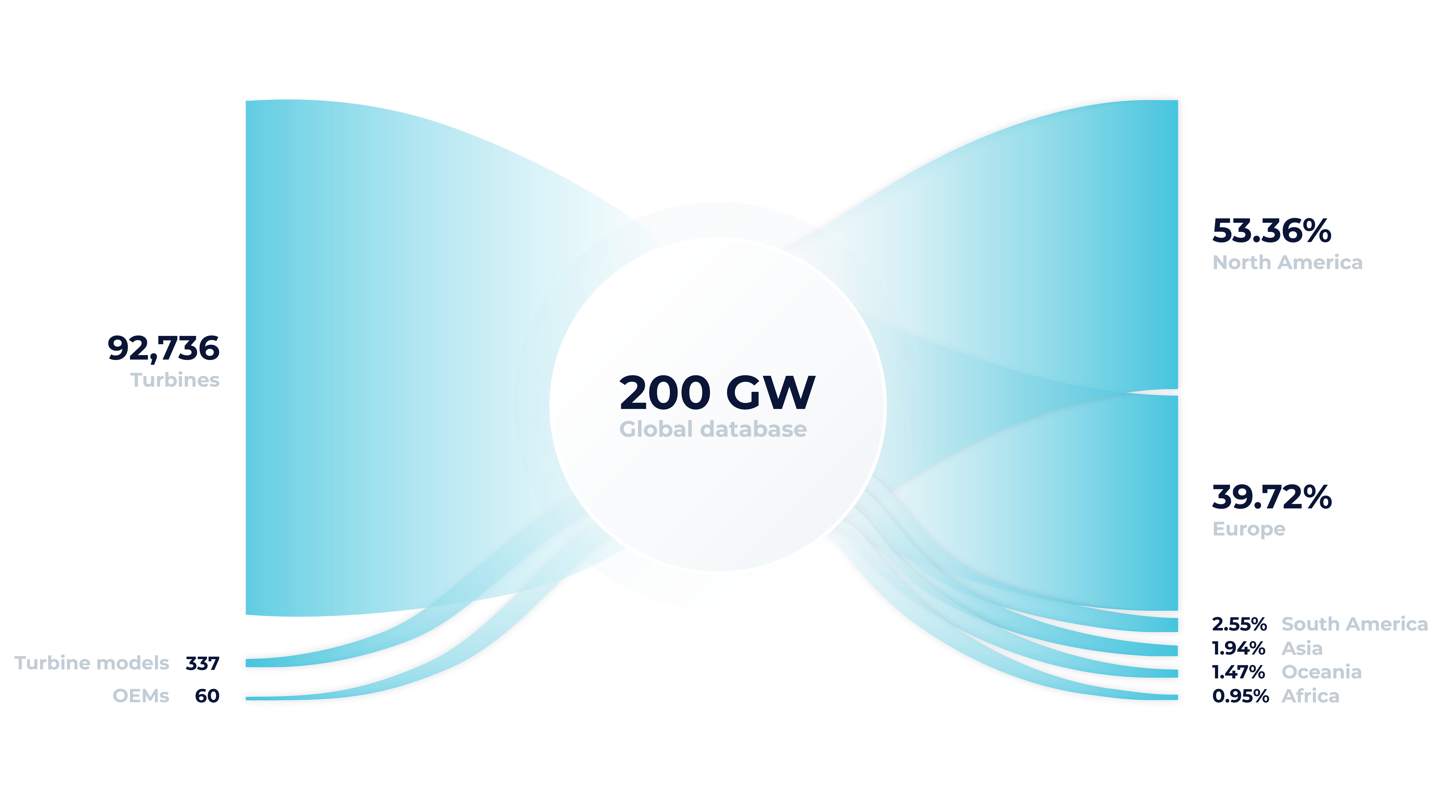 92,736
Turbines

Turbine models 337
OEMs 60

200 GW
Global database

53.36%
North America

39.72%
Europe

2.55% South America
1.94% Asia
1.47% Oceania
0.95% Africa