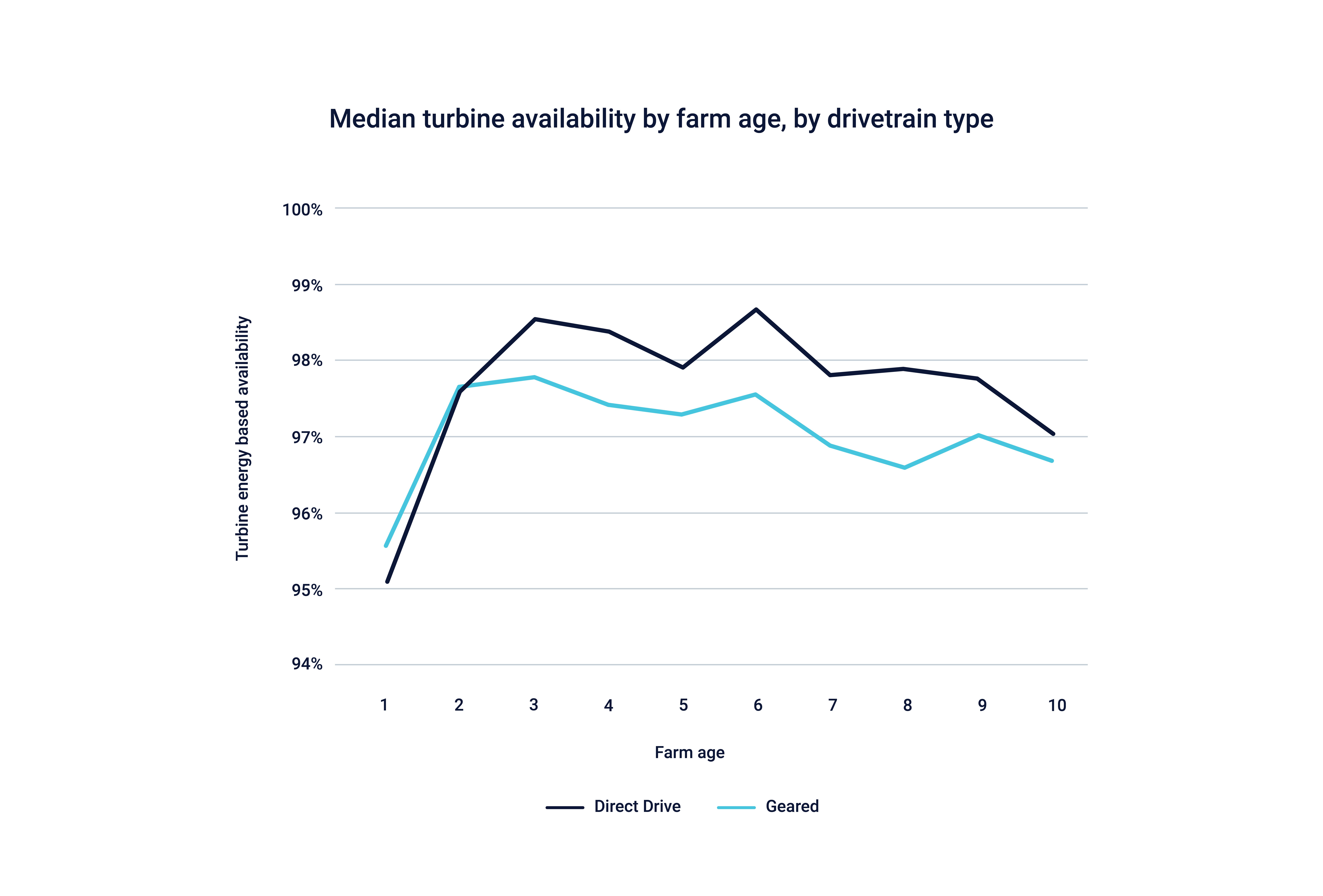 Median turbine availability by farm age, by drivetrain type

Turbine energy based availability

100%
99%
98%
97%
96%
95%
94%

1
2
3
4
5
6
7
8
9
10

Farm age

Direct Drive
Geared